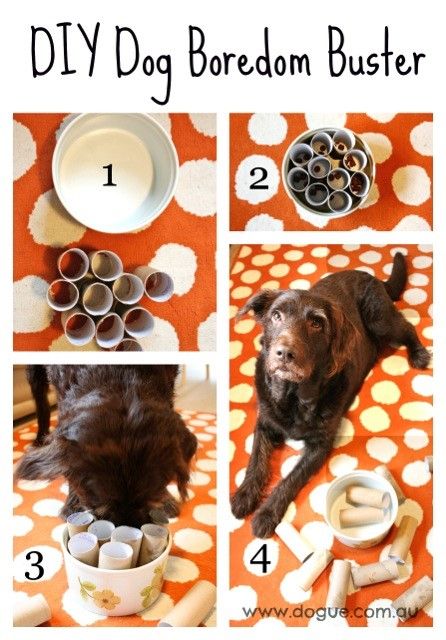 DIY Dog Boredom Buster

1

2

3

4

www.dogue.com.au